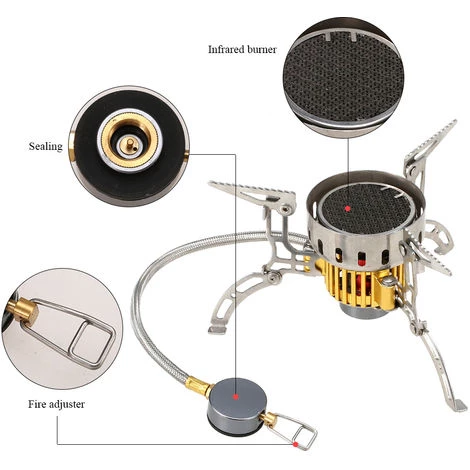 Infrared burner

Sealing

Fire adjuster