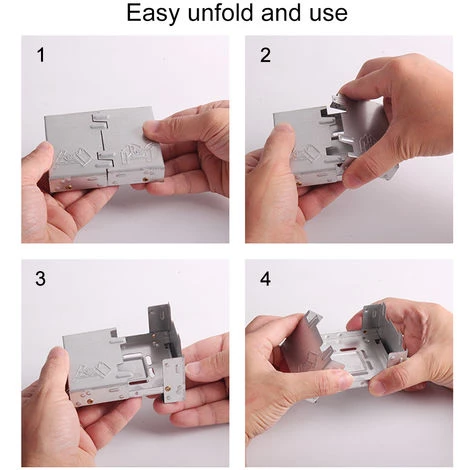 Easy unfold and use

1

2

3

4