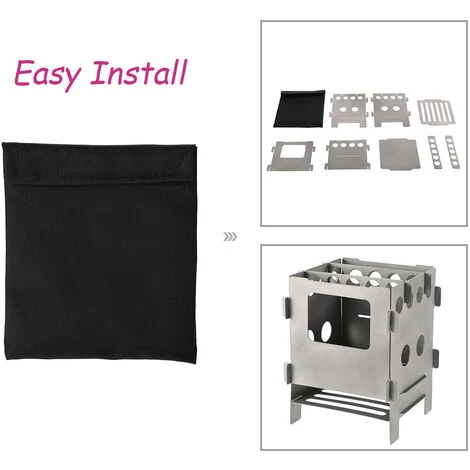 Easy Install