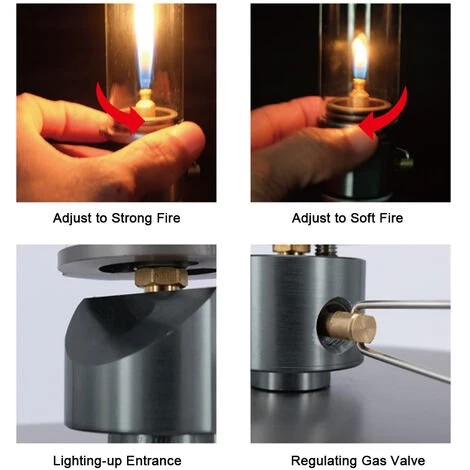 Adjust to Strong Fire

Adjust to Soft Fire

Lighting-up Entrance

Regulating Gas Valve