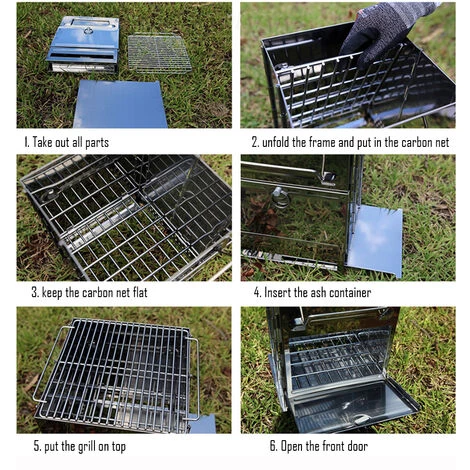 1. Take out all parts

2. unfold the frame and put in the carbon net

3. keep the carbon net flat

4. Insert the ash container

5. put the grill on top

6. Open the front door