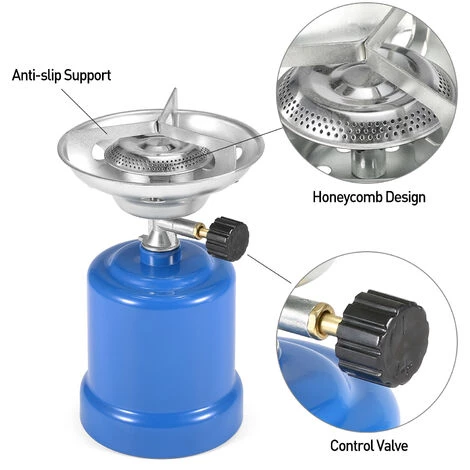 Anti-slip Support

Honeycomb Design

Control Valve