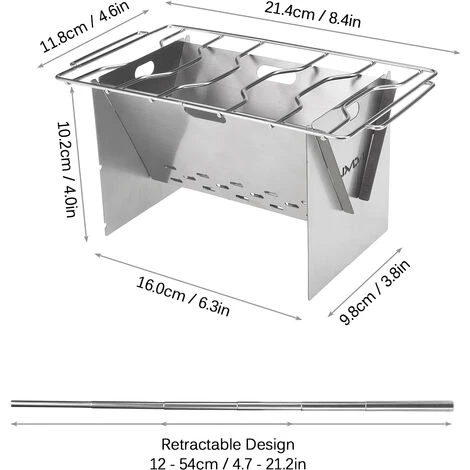 11.8cm / 4.6in

21.4cm / 8.4in

10.2cm / 4.0in

16.0cm / 6.3in

9.8cm / 3.8in

Retractable Design
12 - 54cm / 4.7 - 21.2in