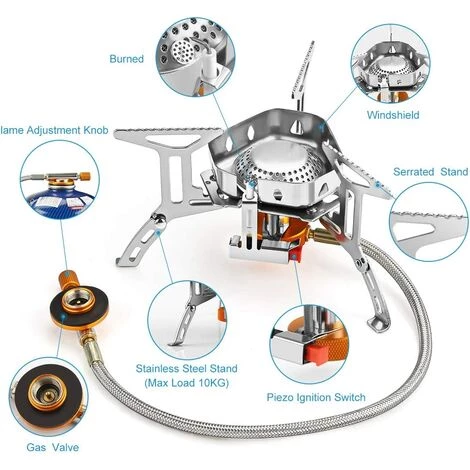 Burned

Windshield

lame Adjustment Knob

Serrated Stand

Stainless Steel Stand
(Max Load 10KG)

Piezo Ignition Switch

Gas Valve