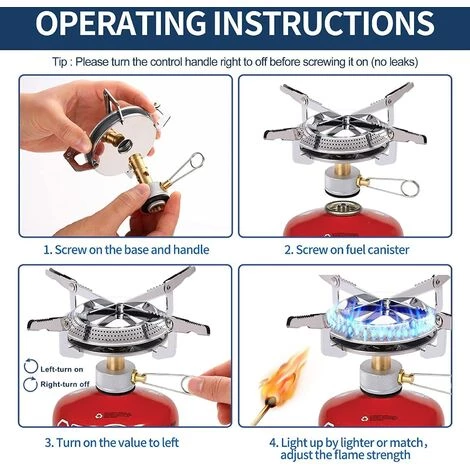 OPERATING INSTRUCTIONS

Tip : Please turn the control handle right to off before screwing it on (no leaks)

1. Screw on the base and handle

2. Screw on fuel canister

Left-turn on

Right-turn off

3. Turn on the value to left

4. Light up by lighter or match, adjust the flame strength