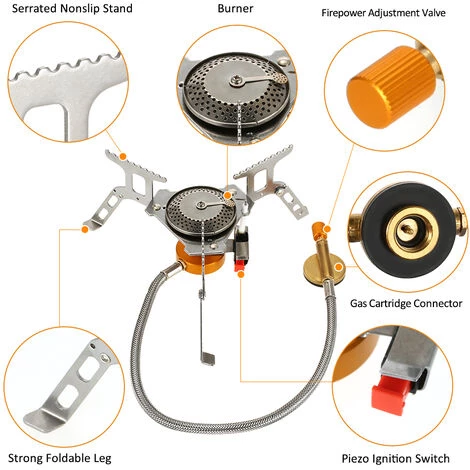 Serrated Nonslip Stand

Burner

Firepower Adjustment Valve

Gas Cartridge Connector

Strong Foldable Leg

Piezo Ignition Switch