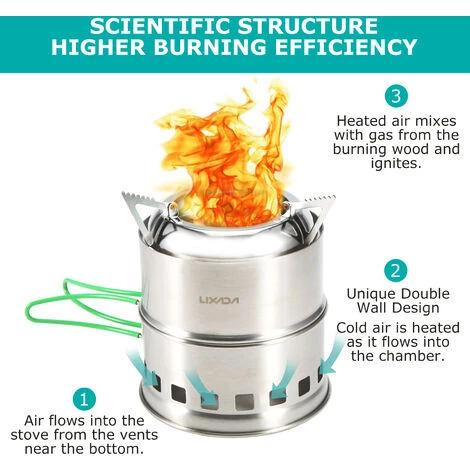 SCIENTIFIC STRUCTURE
HIGHER BURNING EFFICIENCY

3

Heated air mixes with gas from the burning wood and ignites.

LIXADA

2

Unique Double Wall Design

Cold air is heated as it flows into the chamber.

1

Air flows into the stove from the vents near the bottom.