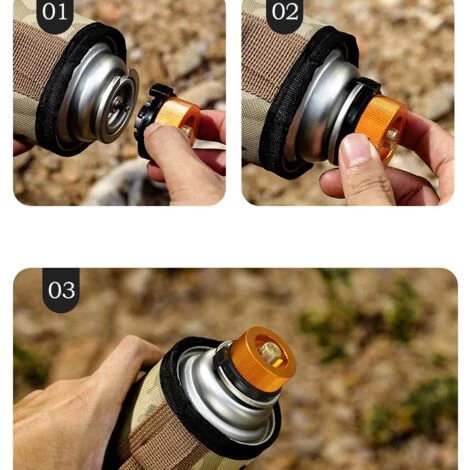 01

02

03