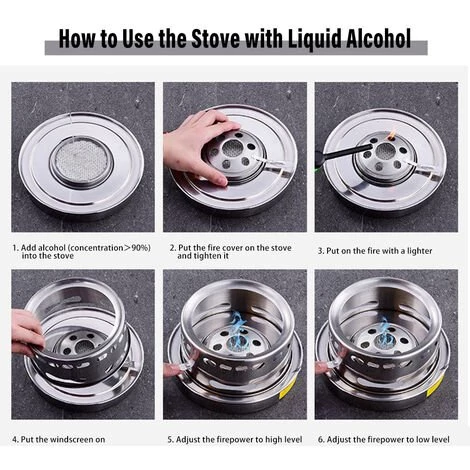 How to Use the Stove with Liquid Alcohol

1. Add alcohol (concentration＞90%) into the stove

2. Put the fire cover on the stove and tighten it

3. Put on the fire with a lighter

4. Put the windscreen on

5. Adjust the firepower to high level

6. Adjust the firepower to low level