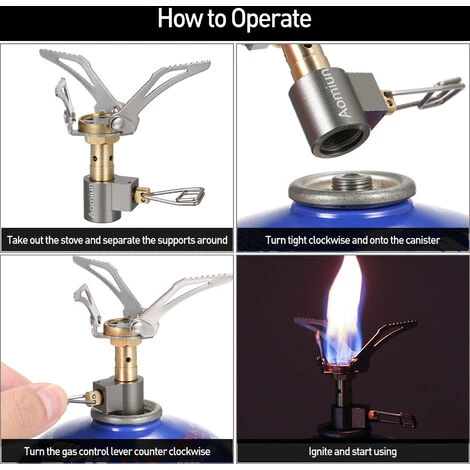 How to Operate

Aomiun

Take out the stove and separate the supports around

Aomiun

Turn tight clockwise and onto the canister

Turn the gas control lever counter clockwise

Ignite and start using