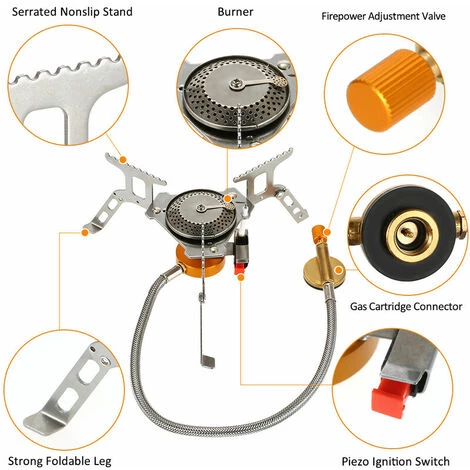 Serrated Nonslip Stand

Burner

Firepower Adjustment Valve

Gas Cartridge Connector

Strong Foldable Leg

Piezo Ignition Switch