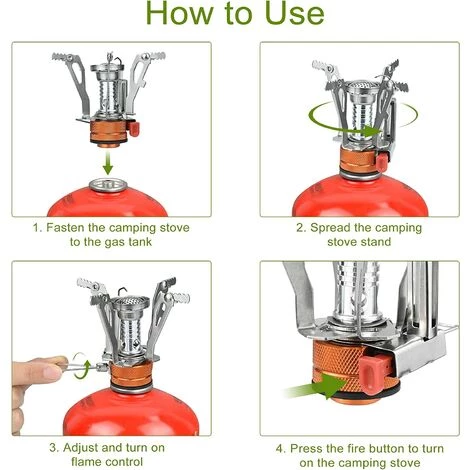 How to Use

1. Fasten the camping stove to the gas tank

2. Spread the camping stove stand

3. Adjust and turn on flame control

4. Press the fire button to turn on the camping stove