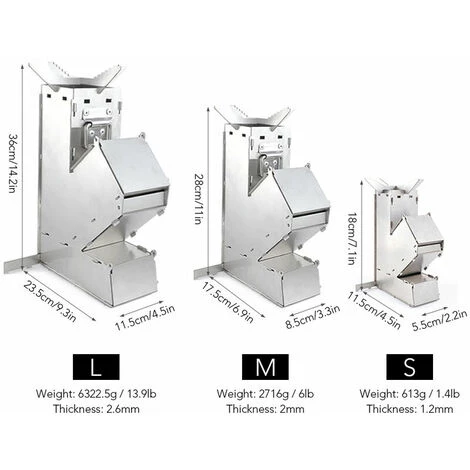 36cm/14.2in

23.5cm/9.3in

11.5cm/4.5in

L

Weight: 6322.5g / 13.9lb
Thickness: 2.6mm

28cm/11in

17.5cm/6.9in

8.5cm/3.3in

M

Weight: 2716g / 6lb
Thickness: 2mm

18cm/7.1in

11.5cm/4.5in

5.5cm/2.2in

S

Weight: 613g / 1.4lb
Thickness: 1.2mm