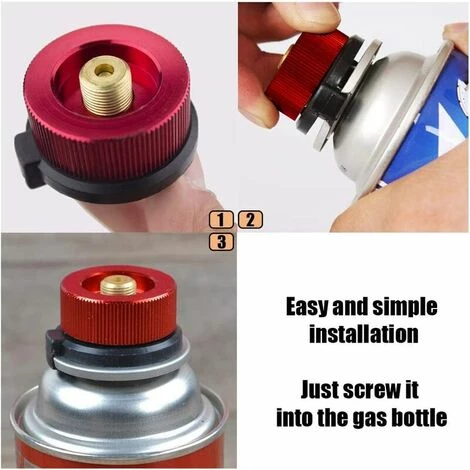 1 2
3

Easy and simple installation

Just screw it into the gas bottle