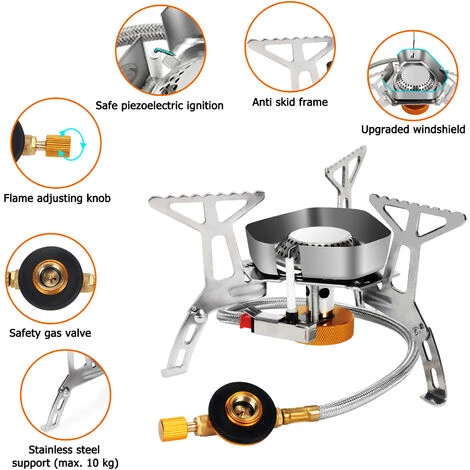 Safe piezoelectric ignition

Anti skid frame

Upgraded windshield

Flame adjusting knob

Safety gas valve

Stainless steel support (max. 10 kg)