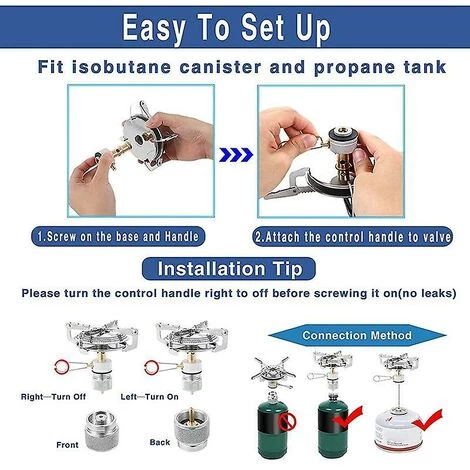 Easy To Set Up

Fit isobutane canister and propane tank

1.Screw on the base and Handle

2.Attach the control handle to valve

Installation Tip

Please turn the control handle right to off before screwing it on(no leaks)

Right—Turn Off

Left—Turn On

Front

Back

Connection Method