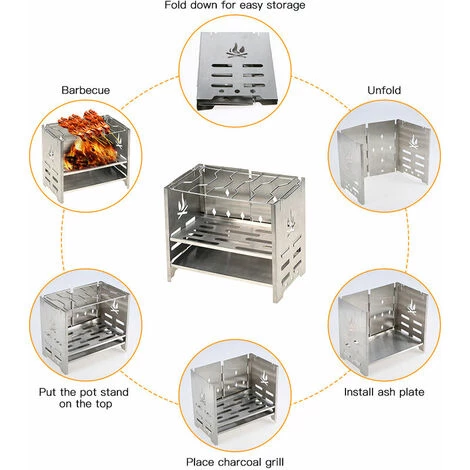 Fold down for easy storage

Barbecue

Unfold

Put the pot stand on the top

Install ash plate

Place charcoal grill