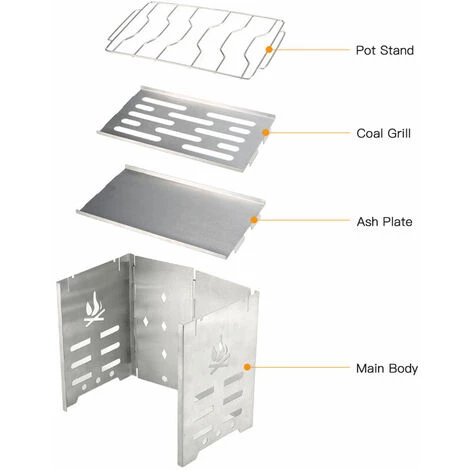 Pot Stand

Coal Grill

Ash Plate

Main Body