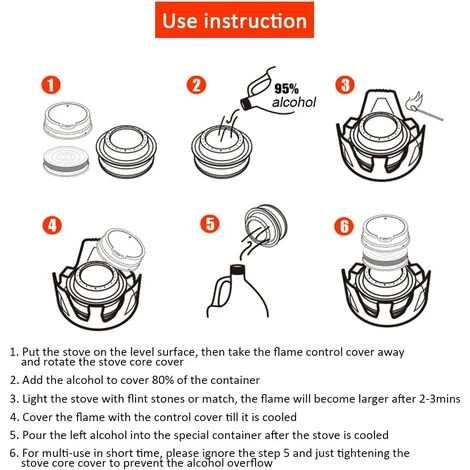 Use instruction

1

2

95% alcohol

3

4

5

6

1. Put the stove on the level surface, then take the flame control cover away and rotate the stove core cover

2. Add the alcohol to cover 80% of the container

3. Light the stove with flint stones or match, the flame will become larger after 2-3mins

4. Cover the flame with the control cover till it is cooled

5. Pour the left alcohol into the special container after the stove is cooled

6. For multi-use in short time, please ignore the step 5 and just tightening the stove core cover to prevent the alcohol overflow