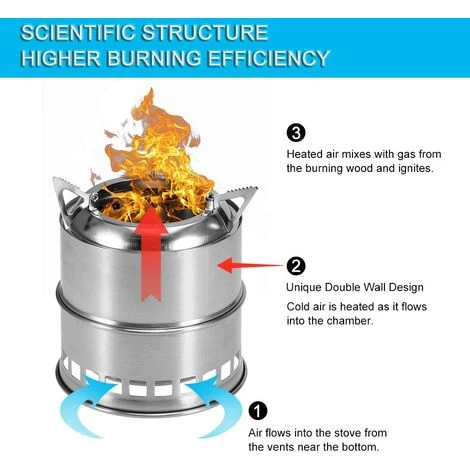 SCIENTIFIC STRUCTURE
HIGHER BURNING EFFICIENCY

3
Heated air mixes with gas from the burning wood and ignites.

2
Unique Double Wall Design

Cold air is heated as it flows into the chamber.

1
Air flows into the stove from the vents near the bottom.