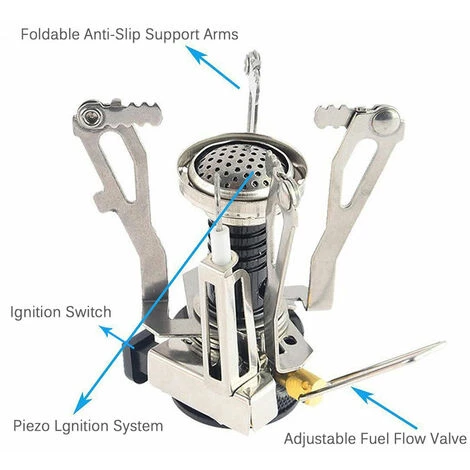 Foldable Anti-Slip Support Arms

Ignition Switch

Piezo Lgnition System

Adjustable Fuel Flow Valve