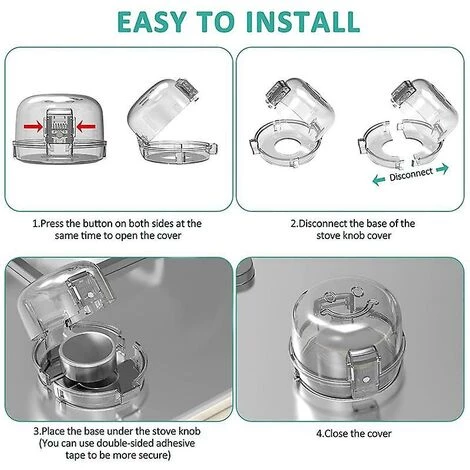 EASY TO INSTALL

Disconnect

1.Press the button on both sides at the same time to open the cover

2.Disconnect the base of the stove knob cover

3.Place the base under the stove knob (You can use double-sided adhesive tape to be more secure)

4.Close the cover