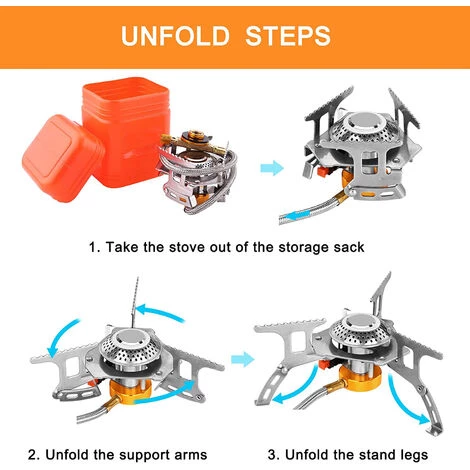 UNFOLD STEPS

1. Take the stove out of the storage sack

2. Unfold the support arms

3. Unfold the stand legs